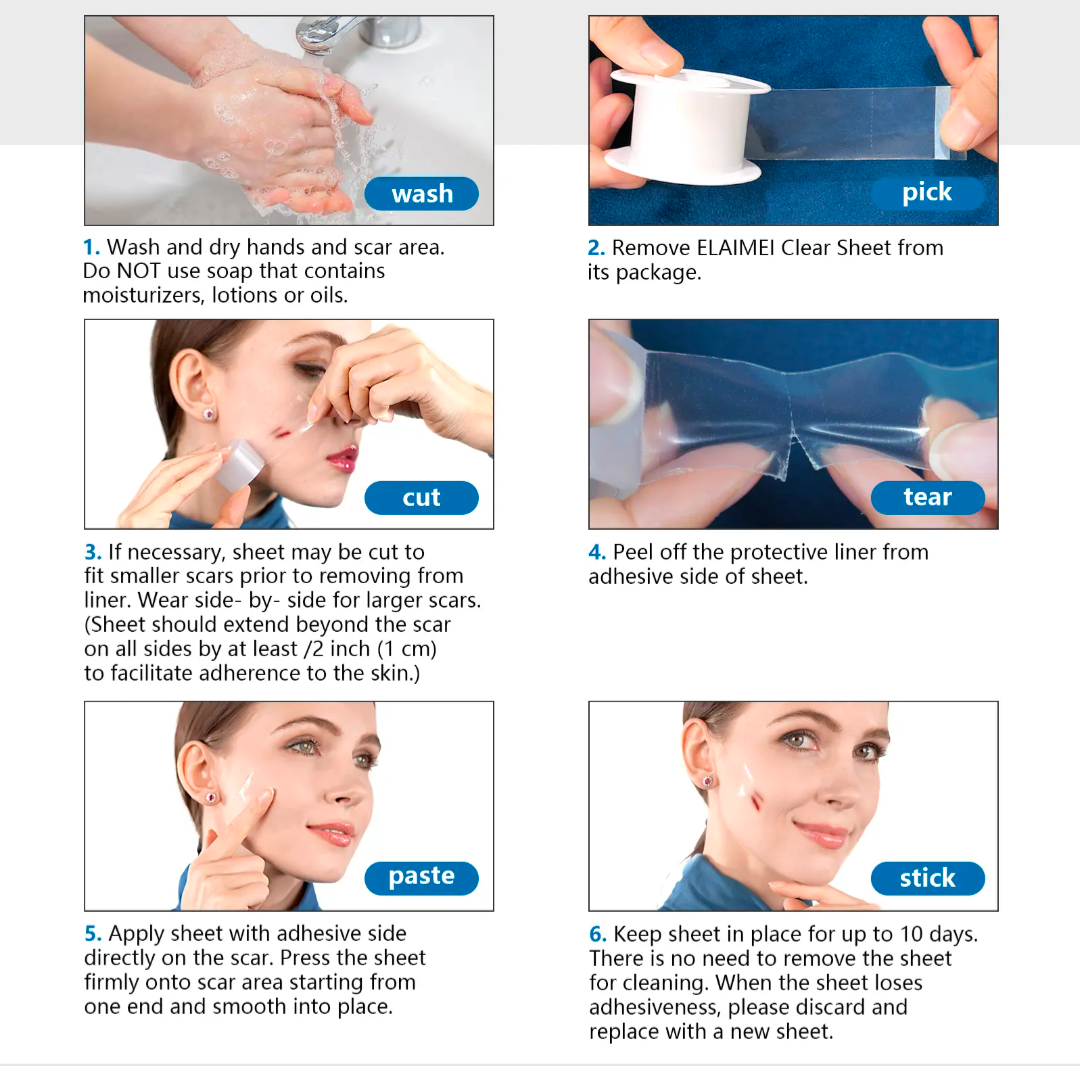 wash

1. Wash and dry hands and scar area. Do NOT use soap that contains moisturizers, lotions or oils.

pick

2. Remove ELAIMEI Clear Sheet from its package.

cut

3. If necessary, sheet may be cut to fit smaller scars prior to removing from liner. Wear side- by- side for larger scars. (Sheet should extend beyond the scar on all sides by at least /2 inch (1 cm) to facilitate adherence to the skin.)

tear

4. Peel off the protective liner from adhesive side of sheet.

paste

5. Apply sheet with adhesive side directly on the scar. Press the sheet firmly onto scar area starting from one end and smooth into place.

stick

6. Keep sheet in place for up to 10 days. There is no need to remove the sheet for cleaning. When the sheet loses adhesiveness, please discard and replace with a new sheet.